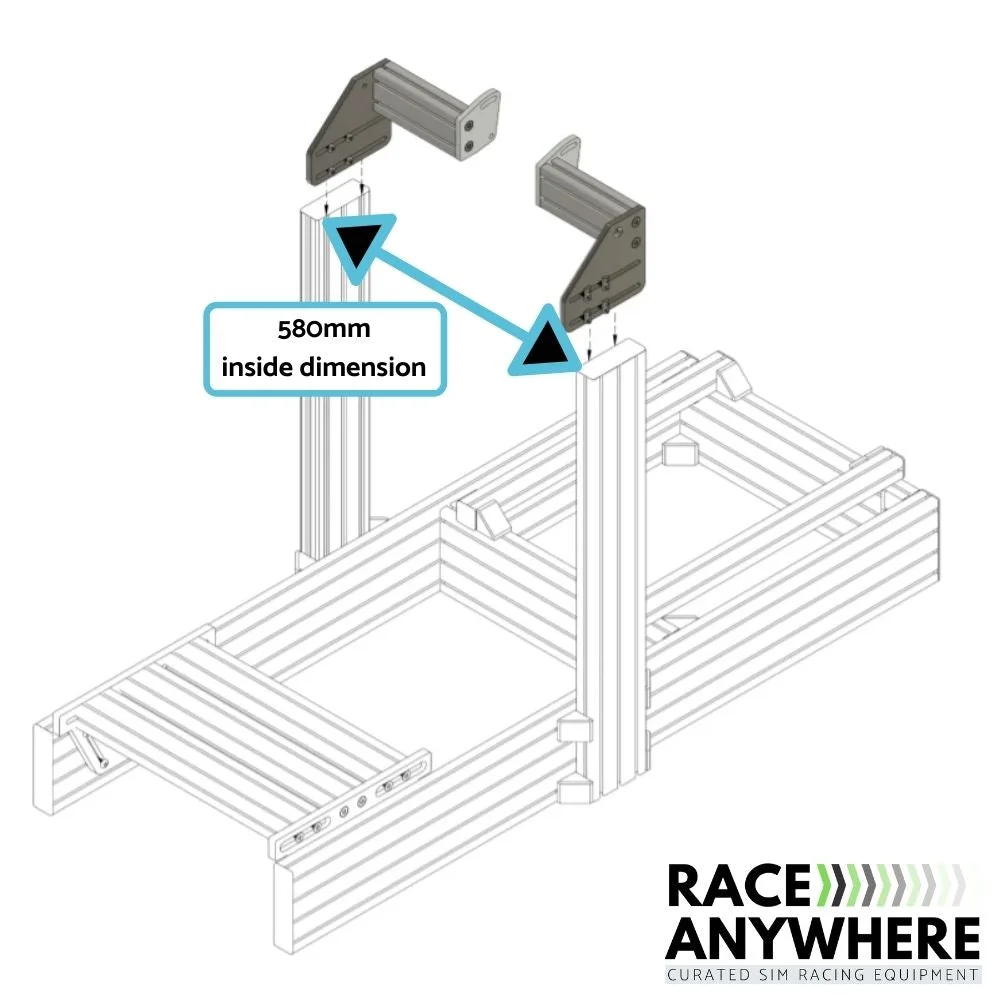 580mm
inside dimension

RACE
ANYWHERE
CURATED SIM RACING EQUIPMENT