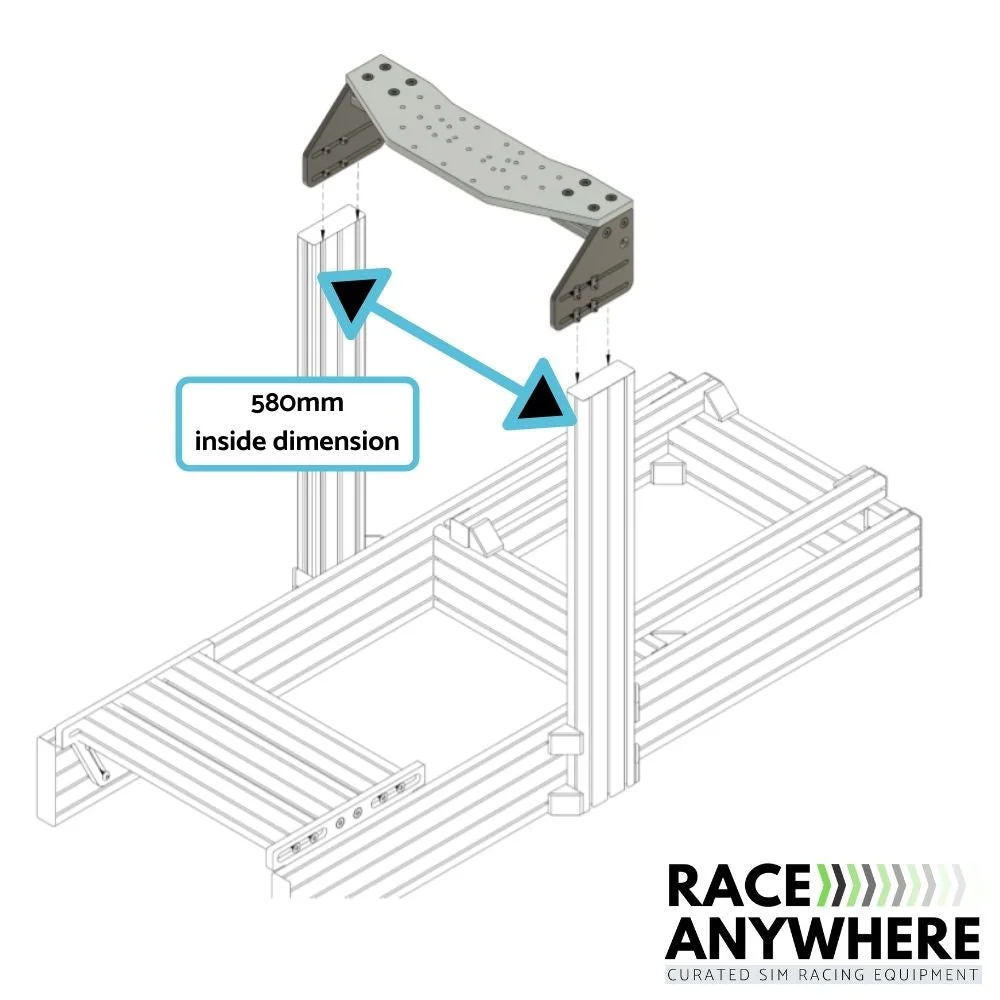 580mm
inside dimension

RACE
ANYWHERE
CURATED SIM RACING EQUIPMENT